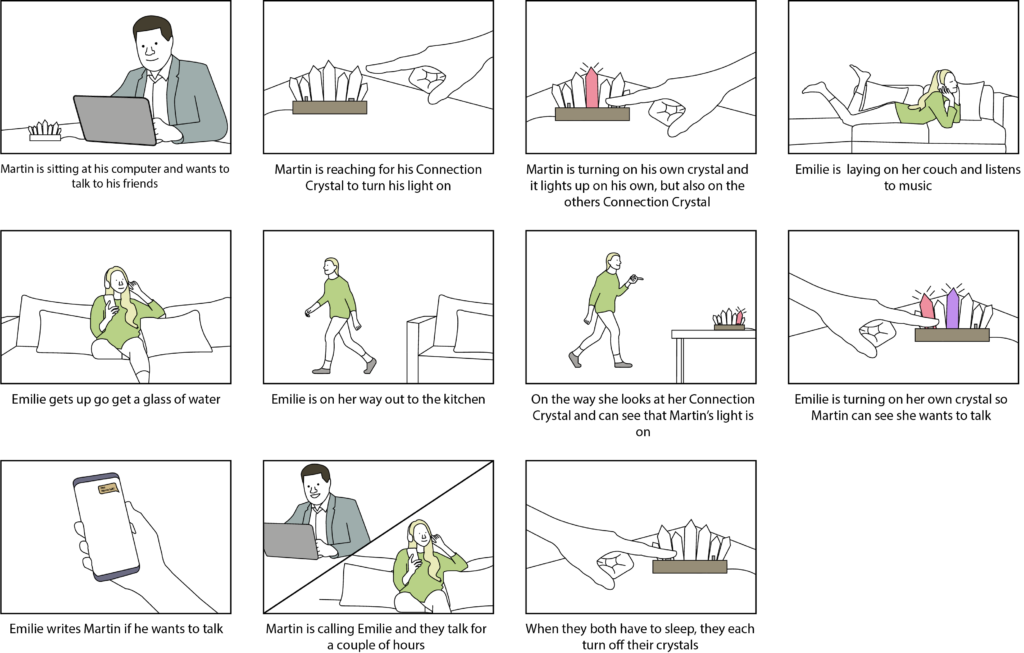 Martin is sitting at his computer and wants to talk to his friends

Martin is reaching for his Connection Crystal to turn his light on

Martin is turning on his own crystal and it lights up on his own, but also on the others Connection Crystal

Emilie is laying on her couch and listens to music

Emilie gets up go get a glass of water

Emilie is on her way out to the kitchen

On the way she looks at her Connection Crystal and can see that Martin's light is on

Emilie is turning on her own crystal so Martin can see she wants to talk

Emilie writes Martin if he wants to talk

Martin is calling Emilie and they talk for a couple of hours

When they both have to sleep, they each turn off their crystals